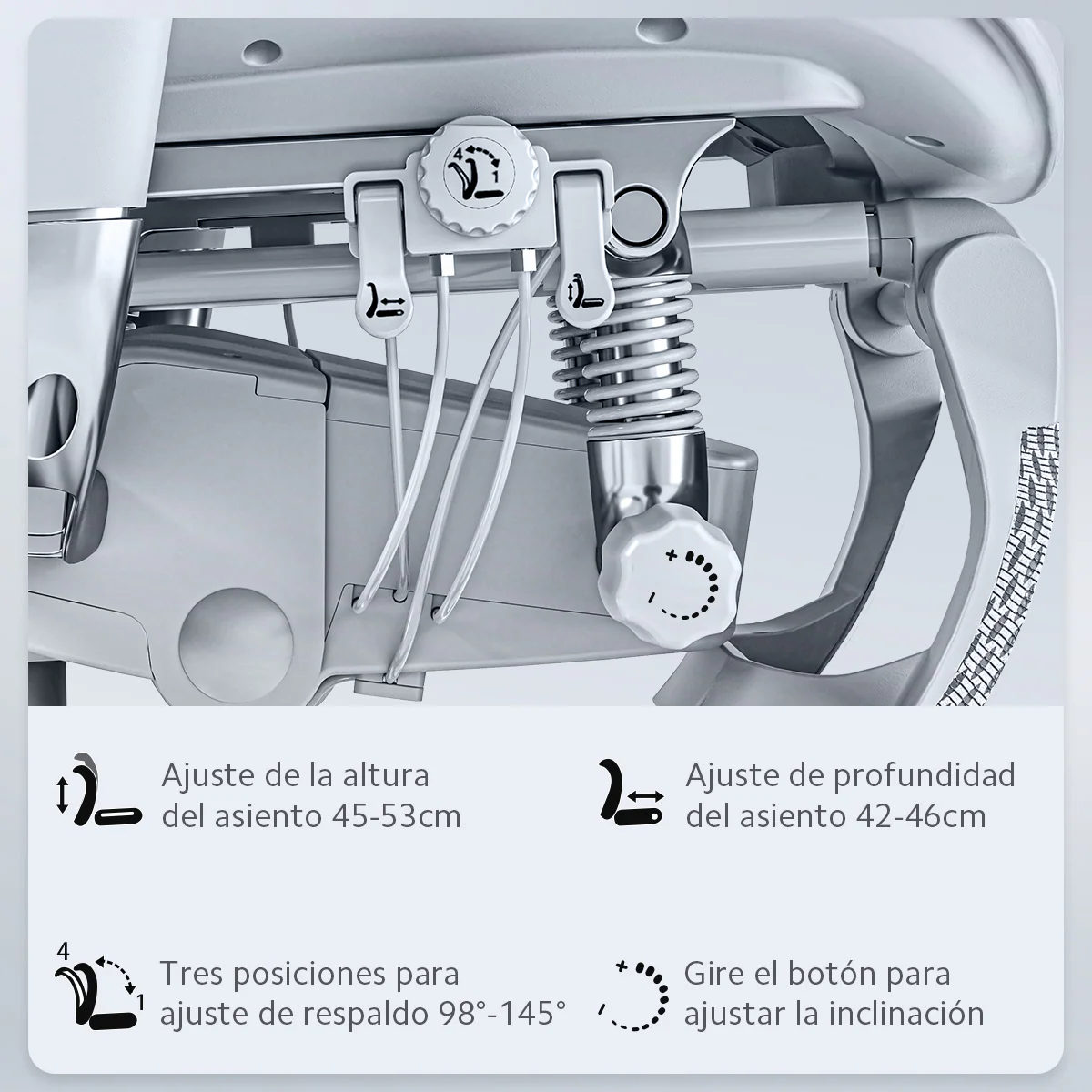 4
1

+
-

Ajuste de la altura del asiento 45-53cm

Ajuste de profundidad del asiento 42-46cm

4
1
Tres posiciones para ajuste de respaldo 98°-145°

+
-
Gire el botón para ajustar la inclinación